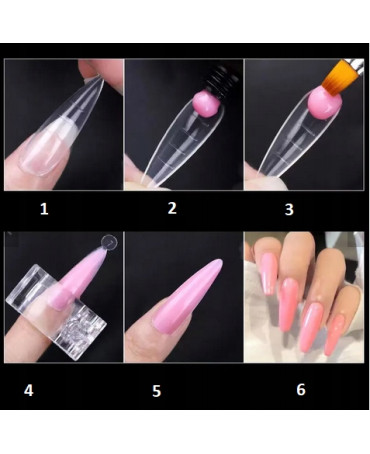 1

2

3

4

5

6